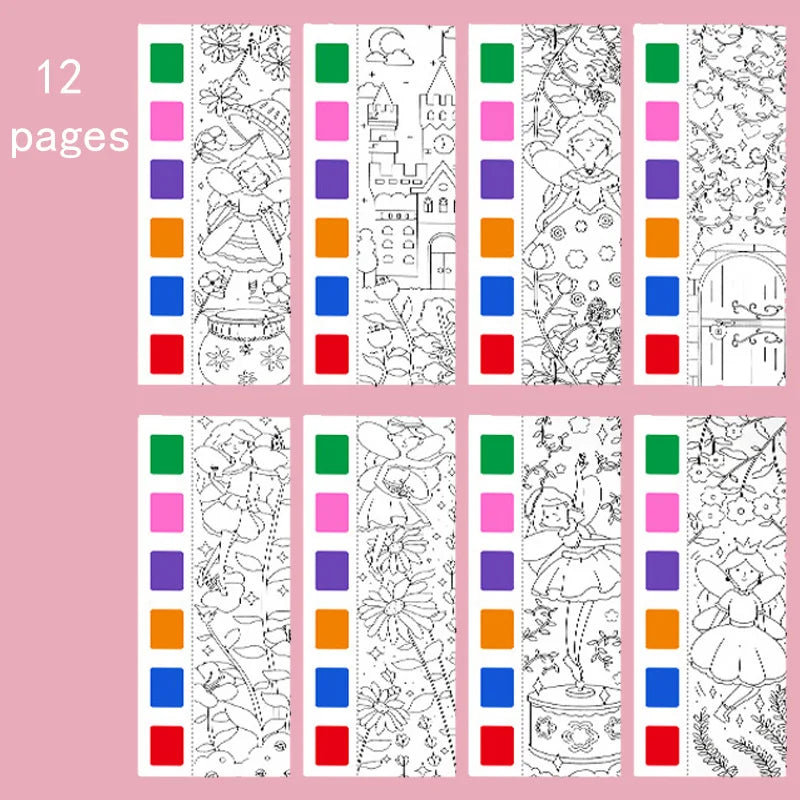 12 pages